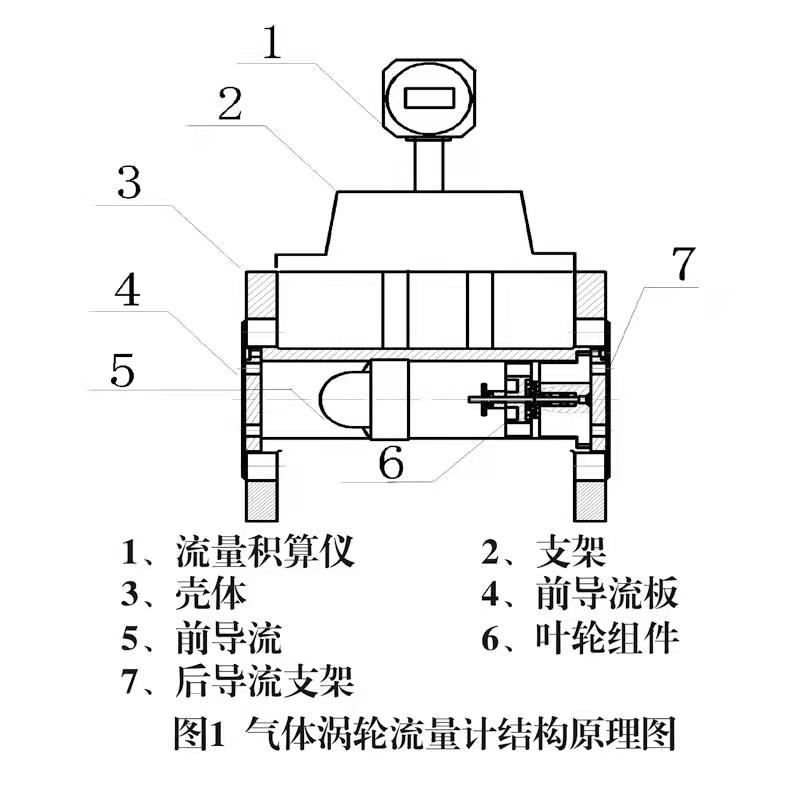 1
2
3
4
5
6
7

1、流量积算仪
2、支架
3、壳体
4、前导流板
5、前导流
6、叶轮组件
7、后导流支架

图1 气体涡轮流量计结构原理图